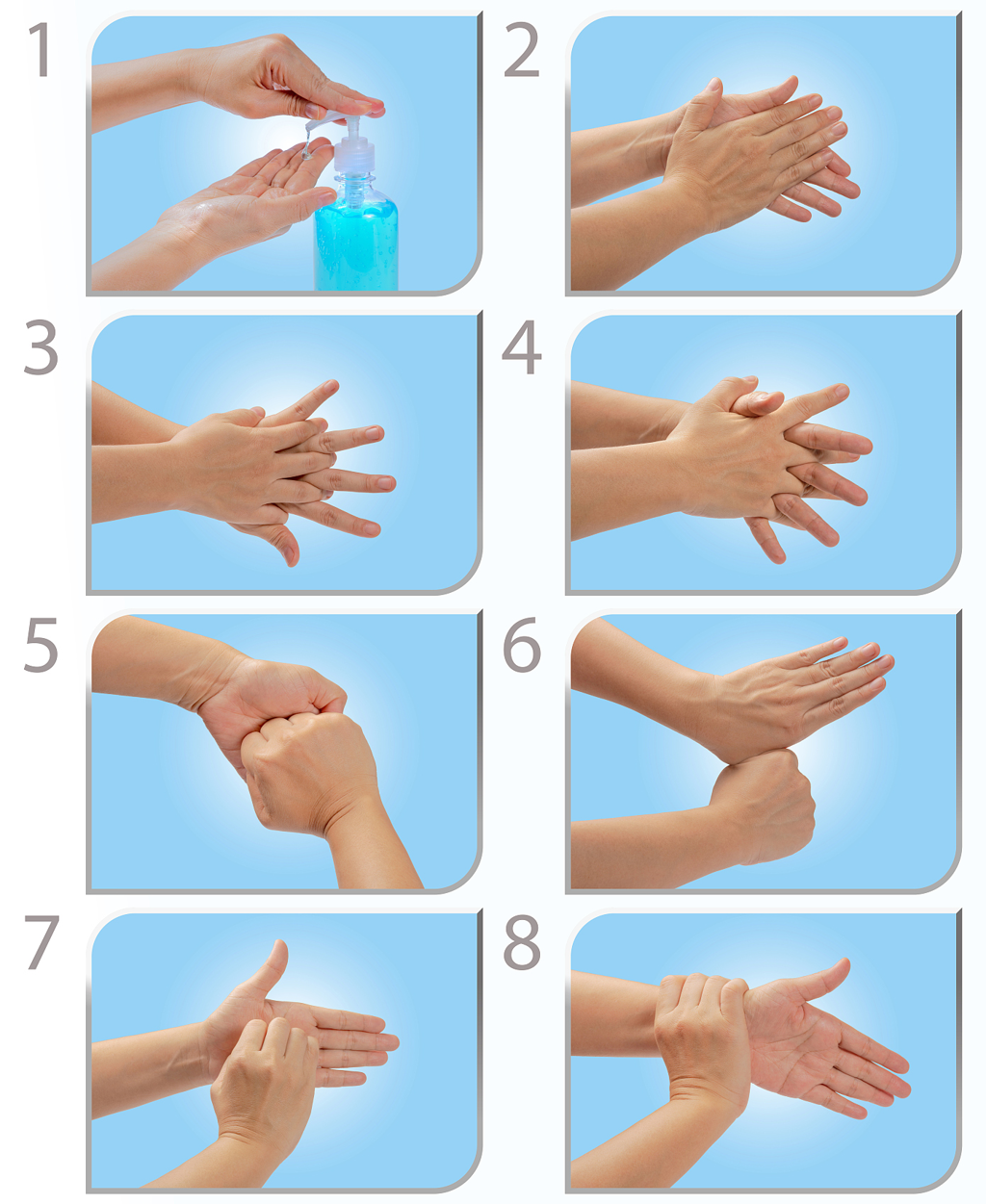 1
2
3
4
5
6
7
8